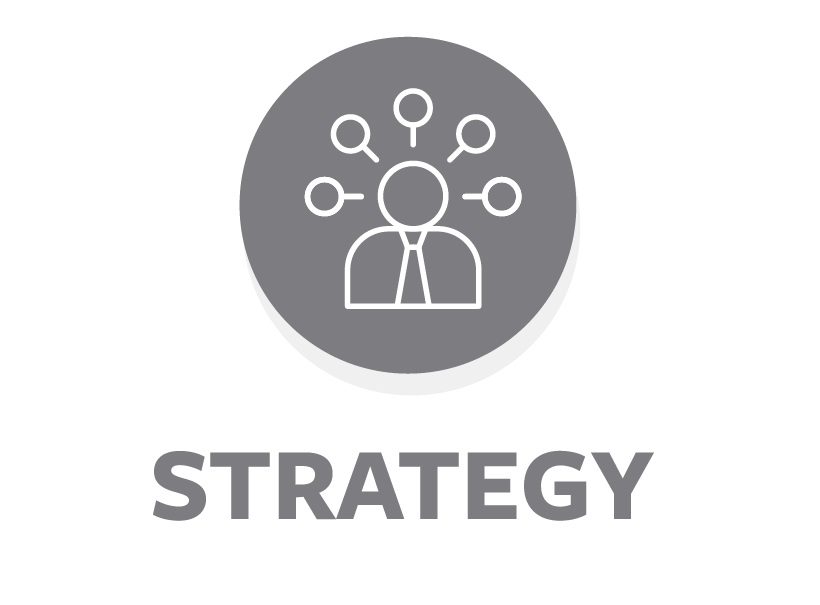 STRATEGY