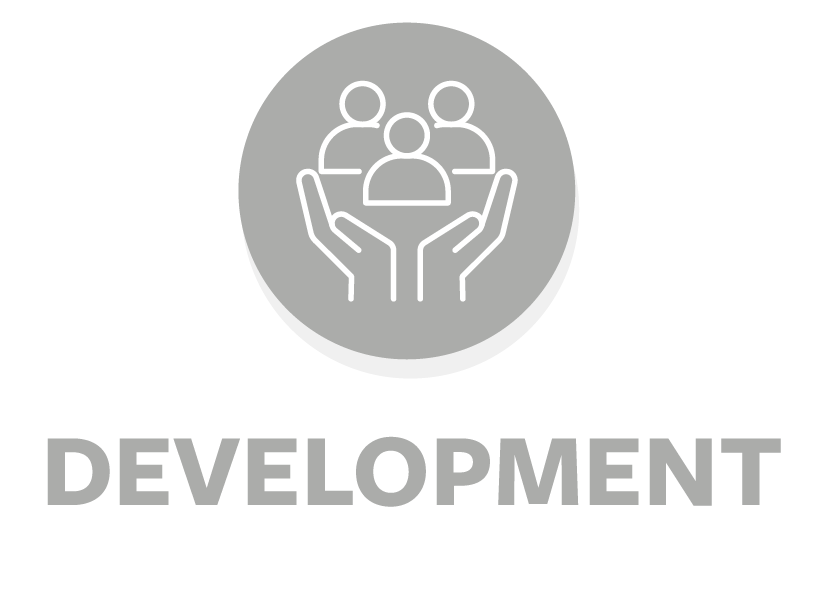 DEVELOPMENT