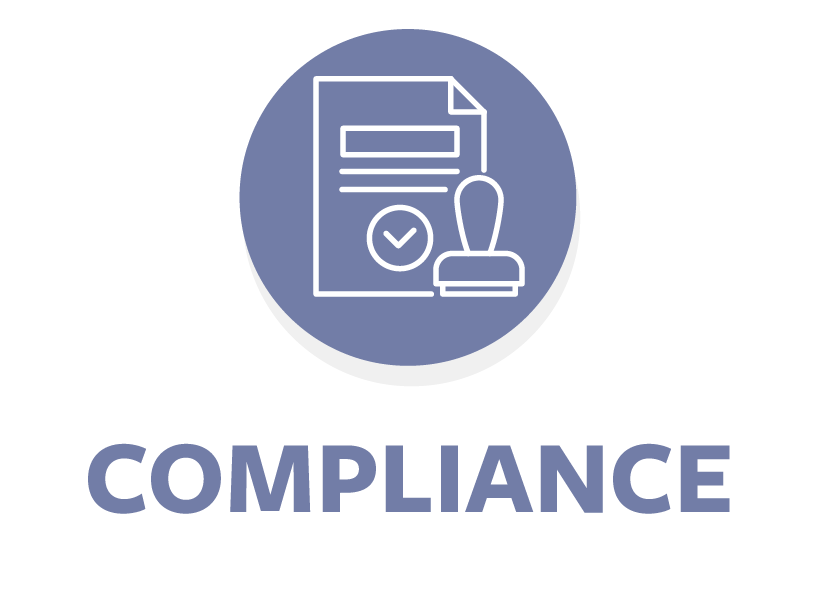 COMPLIANCE