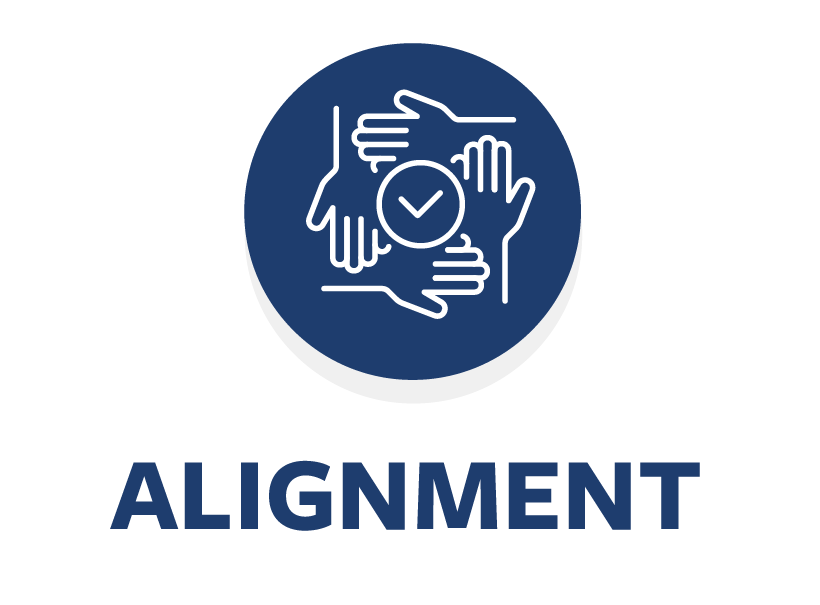 ALIGNMENT